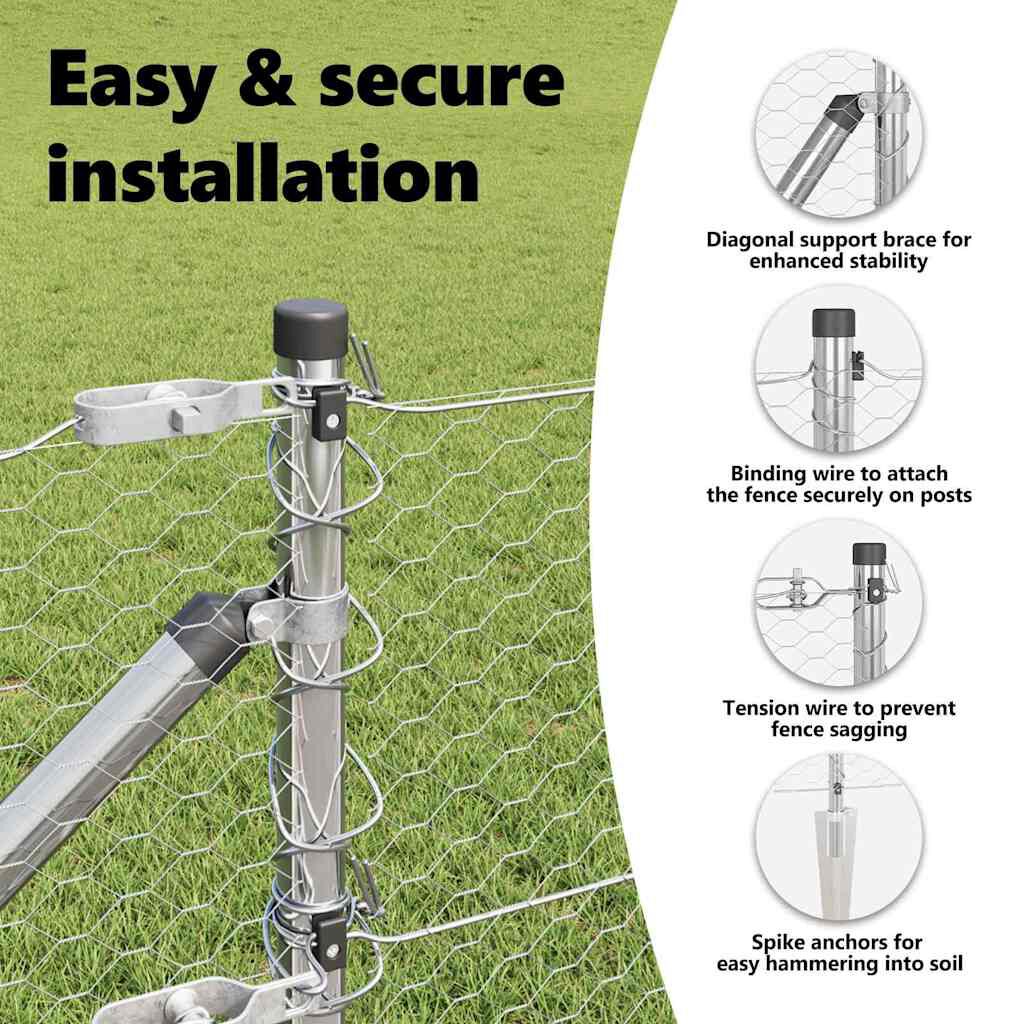 Easy & secure installation

Diagonal support brace for enhanced stability

Binding wire to attach the fence securely on posts

Tension wire to prevent fence sagging

Spike anchors for easy hammering into soil