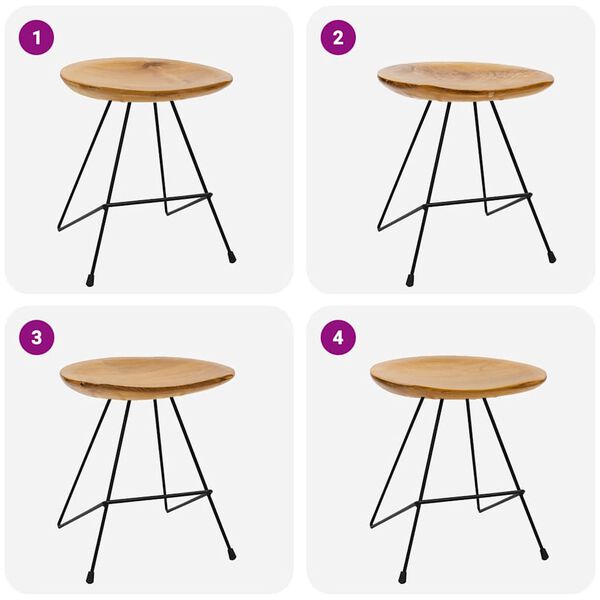 1

2

3

4