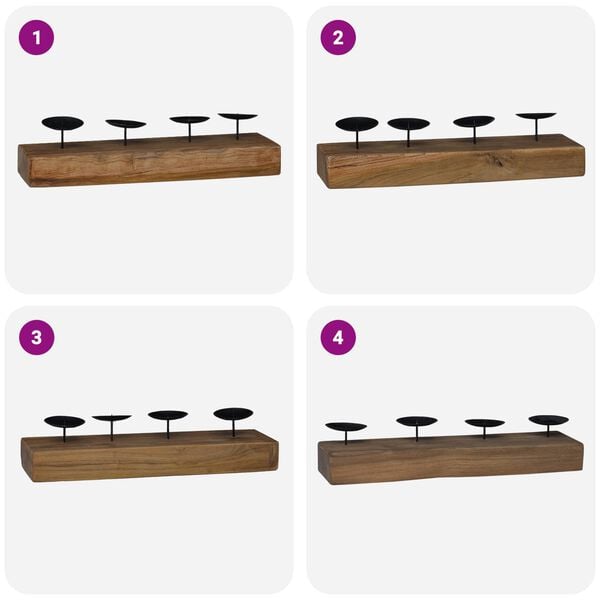 1

2

3

4