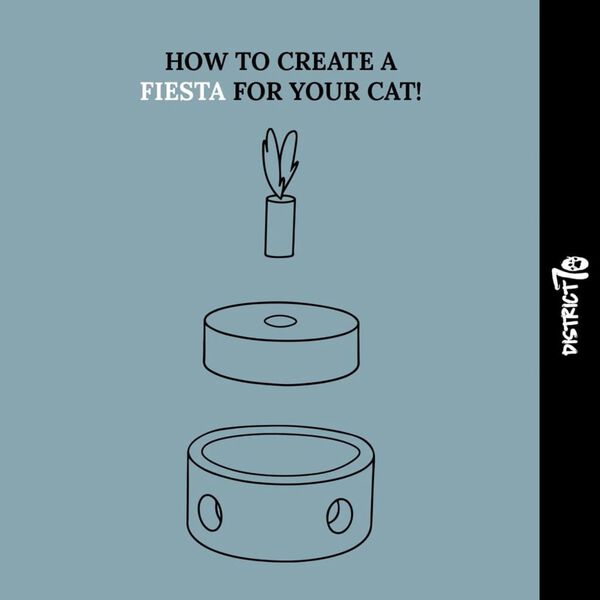 HOW TO CREATE A FIESTA FOR YOUR CAT!

DISTRICT70