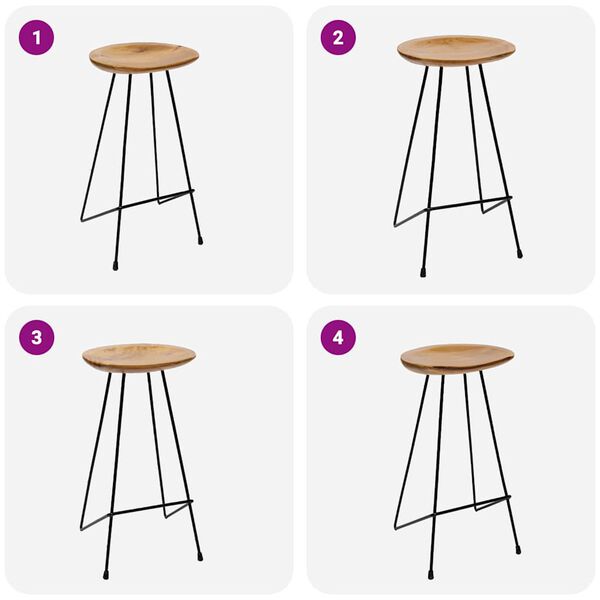 1

2

3

4