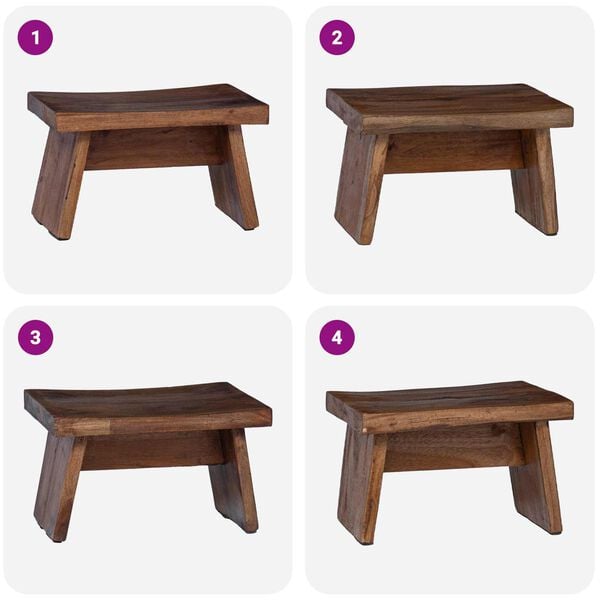 1

2

3

4