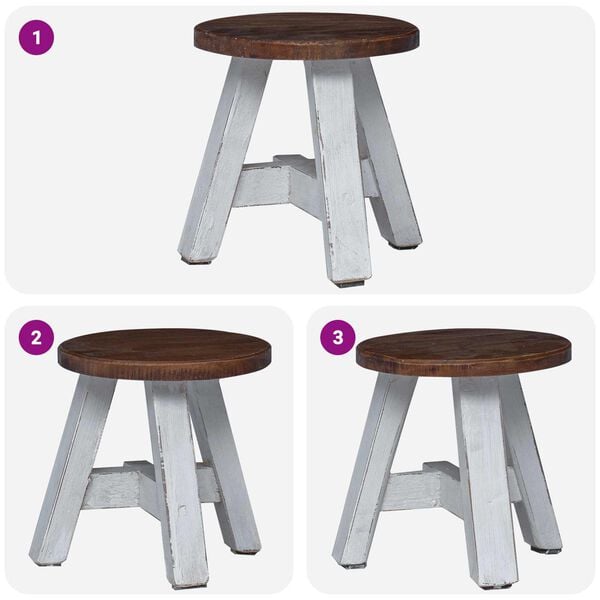 1

2

3