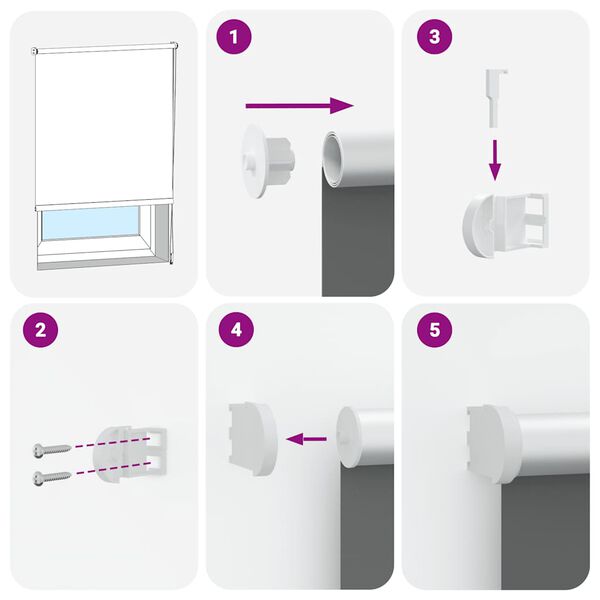 1

3

2

4

5