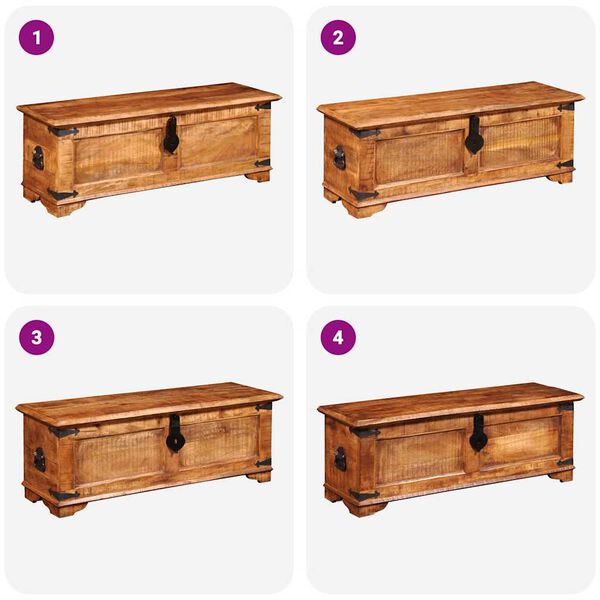 1

2

3

4